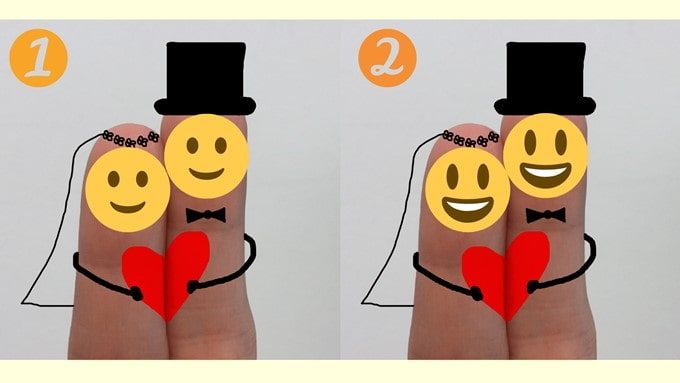 1

2