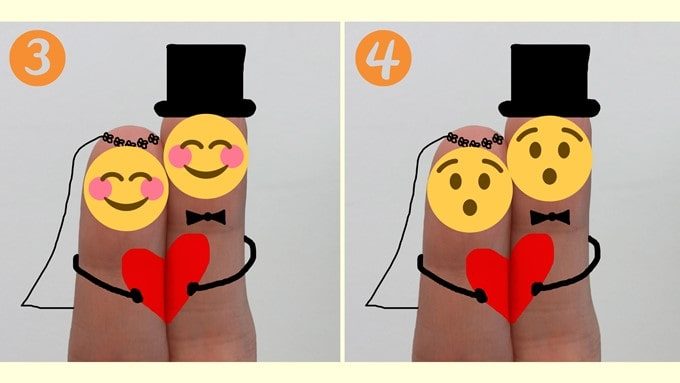 3

4